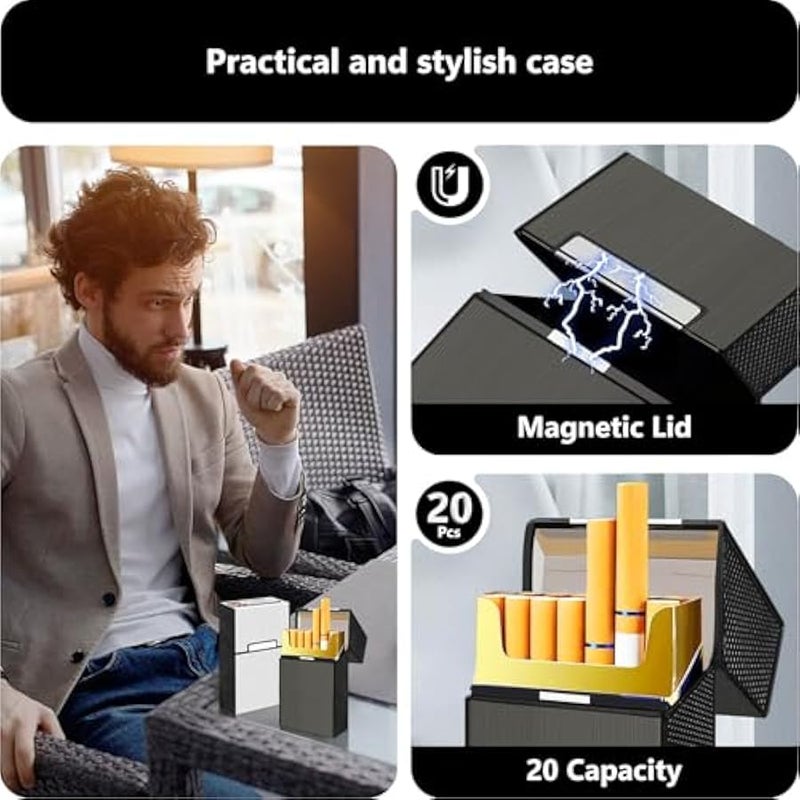 Practical and stylish case

Magnetic Lid

20
Pcs

20 Capacity